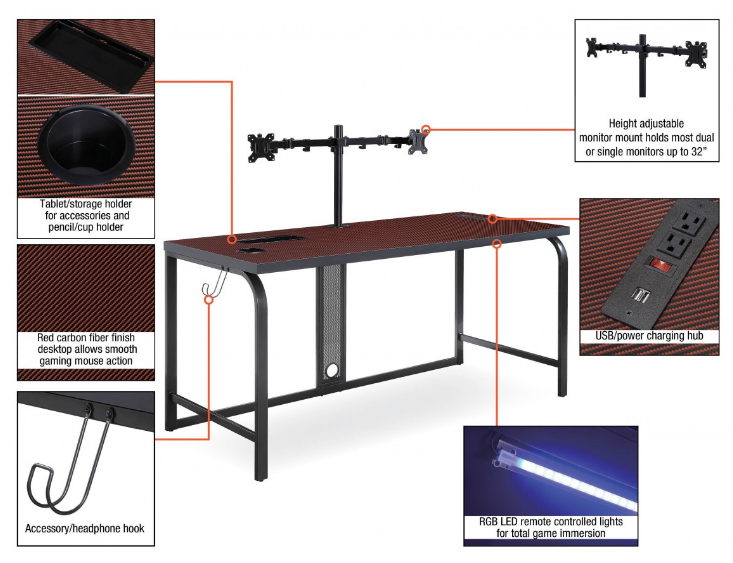 Tablet/storage holder for accessories and pencil/cup holder

Red carbon fiber finish desktop allows smooth gaming mouse action

Accessory/headphone hook

Height adjustable monitor mount holds most dual or single monitors up to 32"

USB/power charging hub

RGB LED remote controlled lights for total game immersion